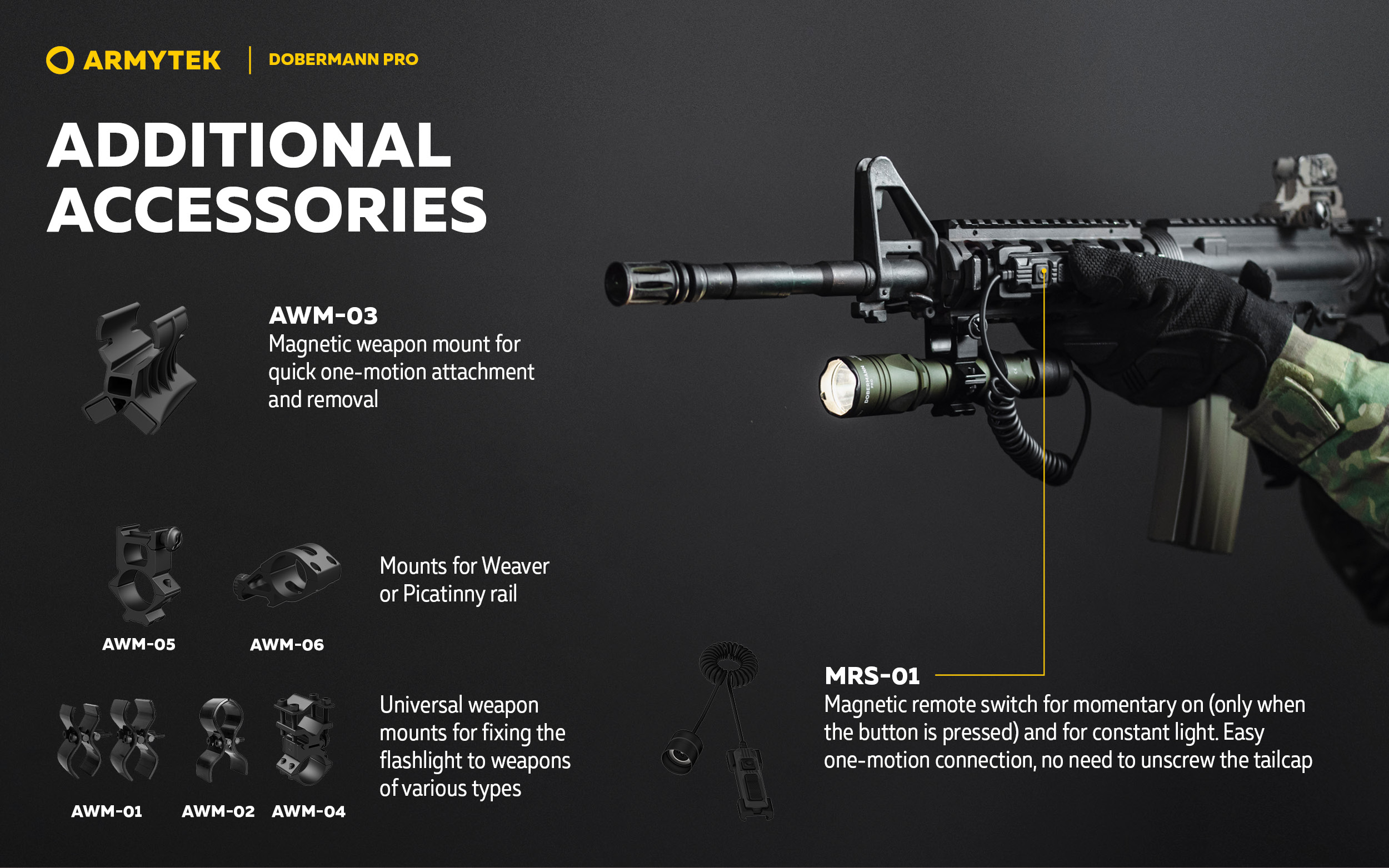 ARMYTEK | DOBERMANN PRO

ADDITIONAL ACCESSORIES

AWM-03
Magnetic weapon mount for quick one-motion attachment and removal

AWM-05 AWM-06

Mounts for Weaver or Picatinny rail

AWM-01 AWM-02 AWM-04

Universal weapon mounts for fixing the flashlight to weapons of various types

DOBERMANN

MRS-01
Magnetic remote switch for momentary on (only when the button is pressed) and for constant light. Easy one-motion connection, no need to unscrew the tailcap